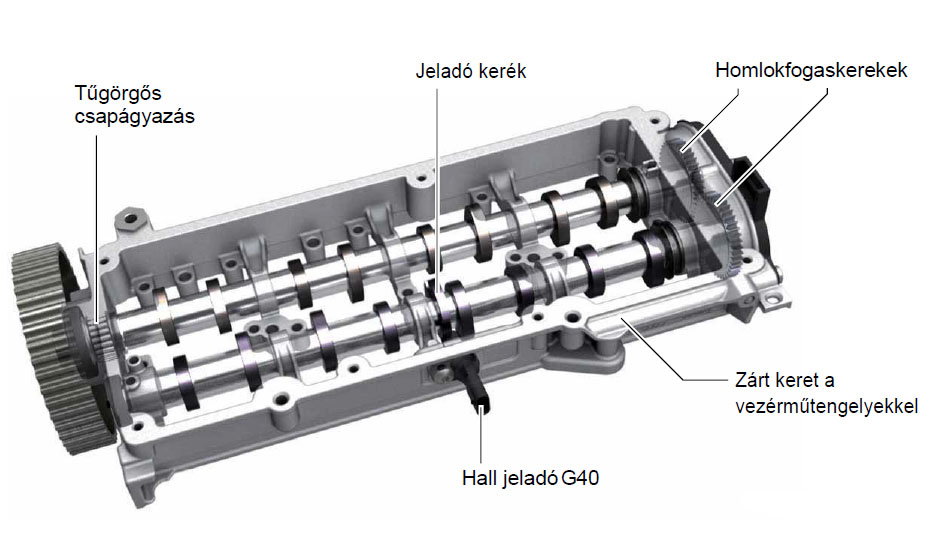 Tűgörgős csapágyazás

Jeladó kerék

Homlokfogaskerekek

Zárt keret a vezérműtengelyekkel

Hall jeladó G40