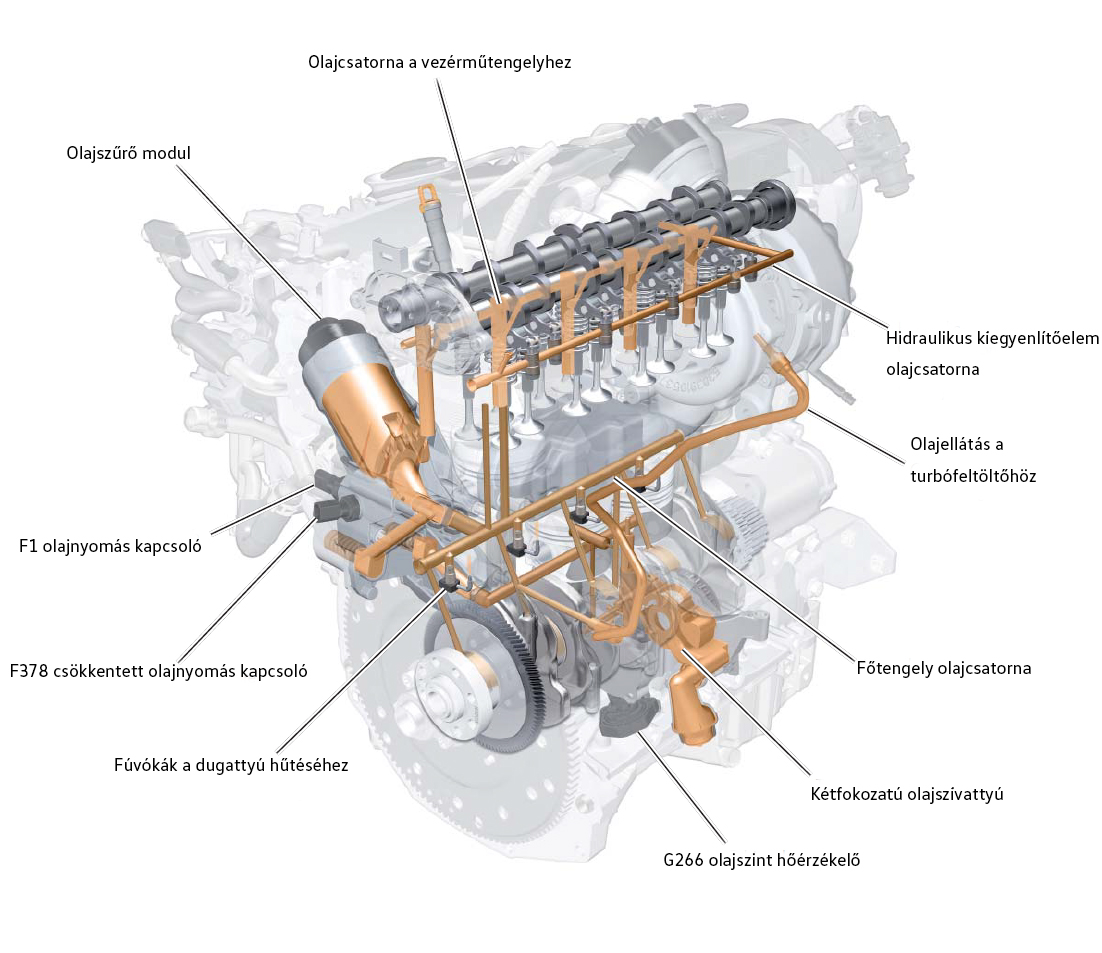 Olajcsatorna a vezérműtengelyhez

Olajszűrő modul

Hidraulikus kiegyenlítőelem olajcsatorna

Olajellátás a turbófeltöltőhöz

F1 olajnyomás kapcsoló

F378 csökkentett olajnyomás kapcsoló

Főtengely olajcsatorna

Fúvókák a dugattyú hűtéséhez

Kétfokozatú olajszivattyú

G266 olajszint hőérzékelő