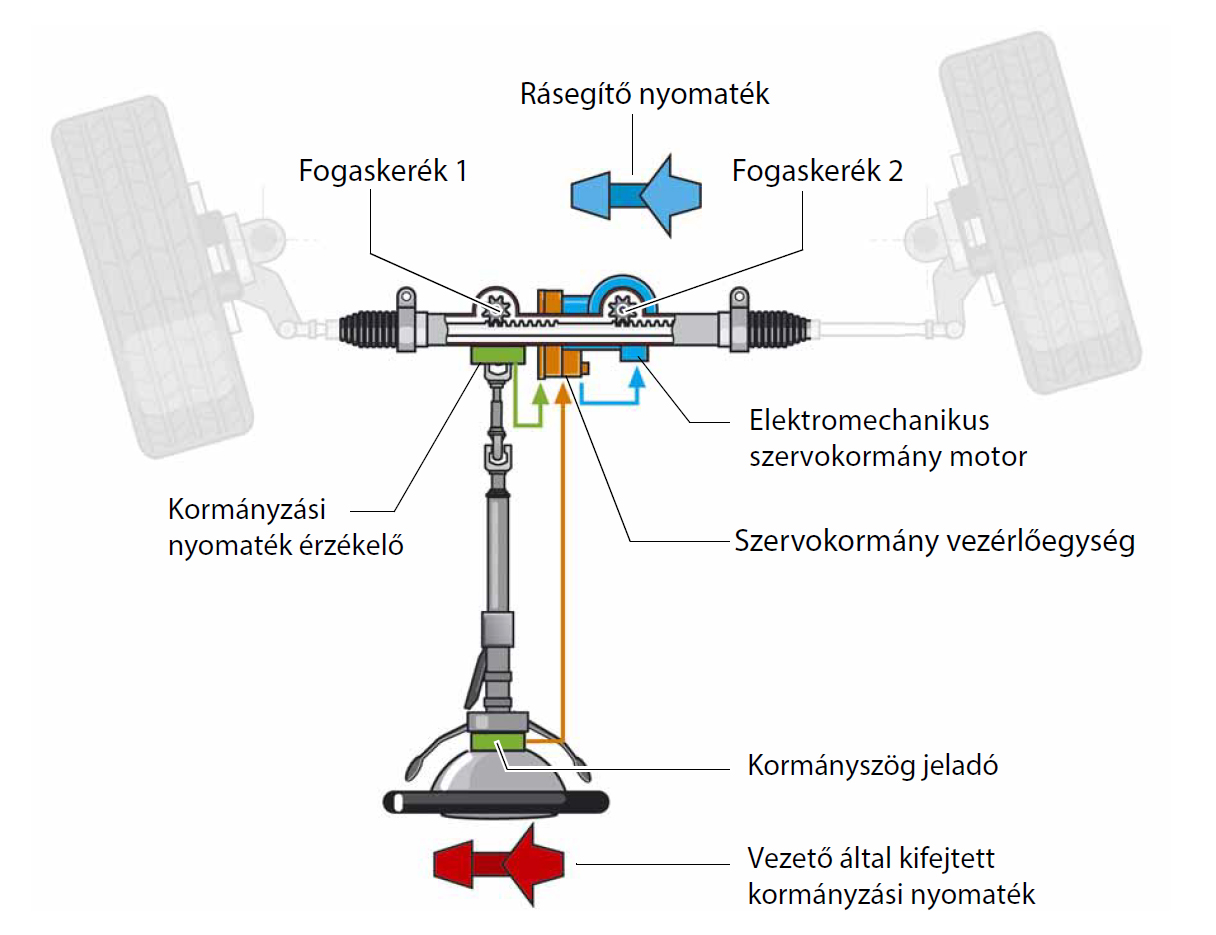 Rásegítő nyomaték

Fogaskerék 1

Fogaskerék 2

Elektromechanikus szervokormány motor

Kormányzási nyomaték érzékelő

Szervokormány vezérlőegység

Kormányszög jeladó

Vezető által kifejtett kormányzási nyomaték