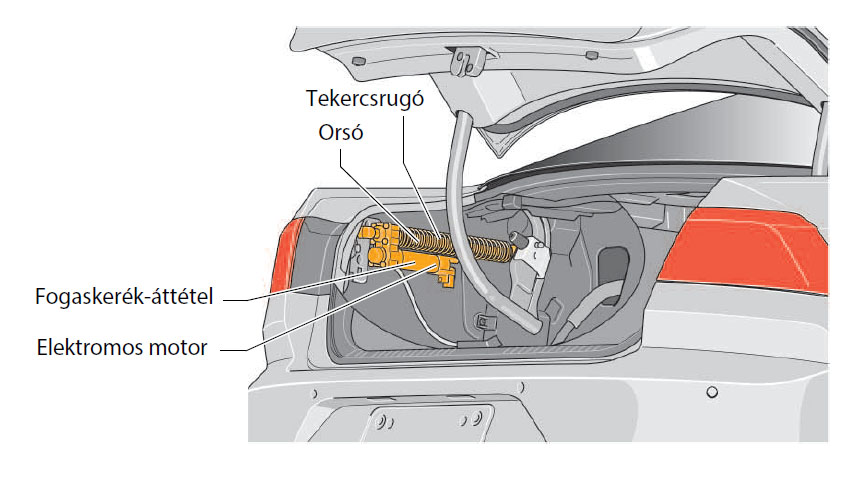 Tekercsrugó
Orsó
Fogaskerék-áttétel
Elektromos motor